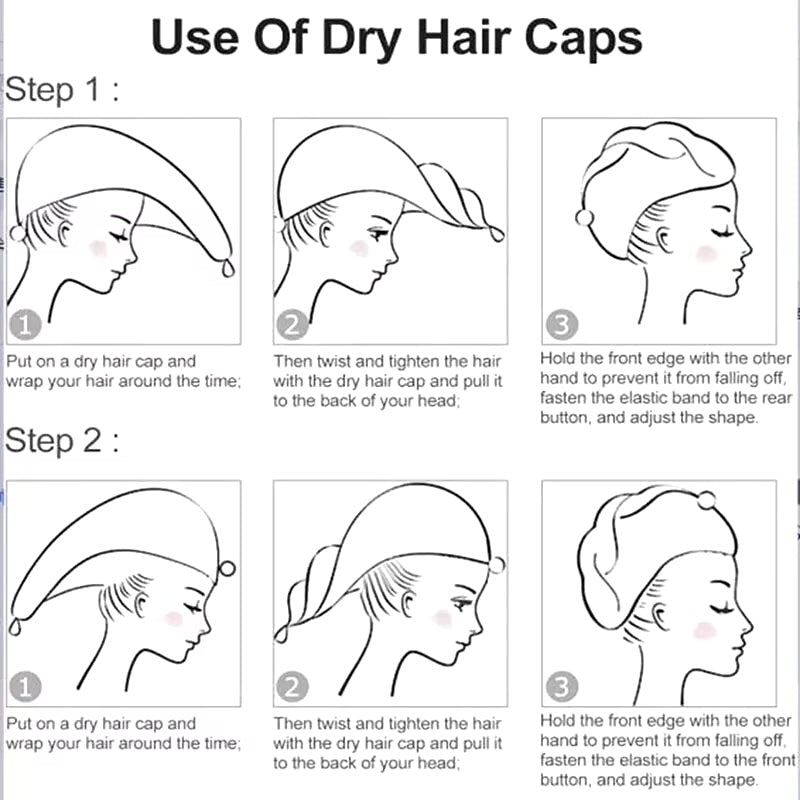 Use Of Dry Hair Caps

Step 1 :

1

Put on a dry hair cap and wrap your hair around the time;

2

Then twist and tighten the hair with the dry hair cap and pull it to the back of your head;

3

Hold the front edge with the other hand to prevent it from falling off, fasten the elastic band to the rear button, and adjust the shape.

Step 2 :

1

Put on a dry hair cap and wrap your hair around the time;

2

Then twist and tighten the hair with the dry hair cap and pull it to the back of your head;

3

Hold the front edge with the other hand to prevent it from falling off, fasten the elastic band to the front button, and adjust the shape.